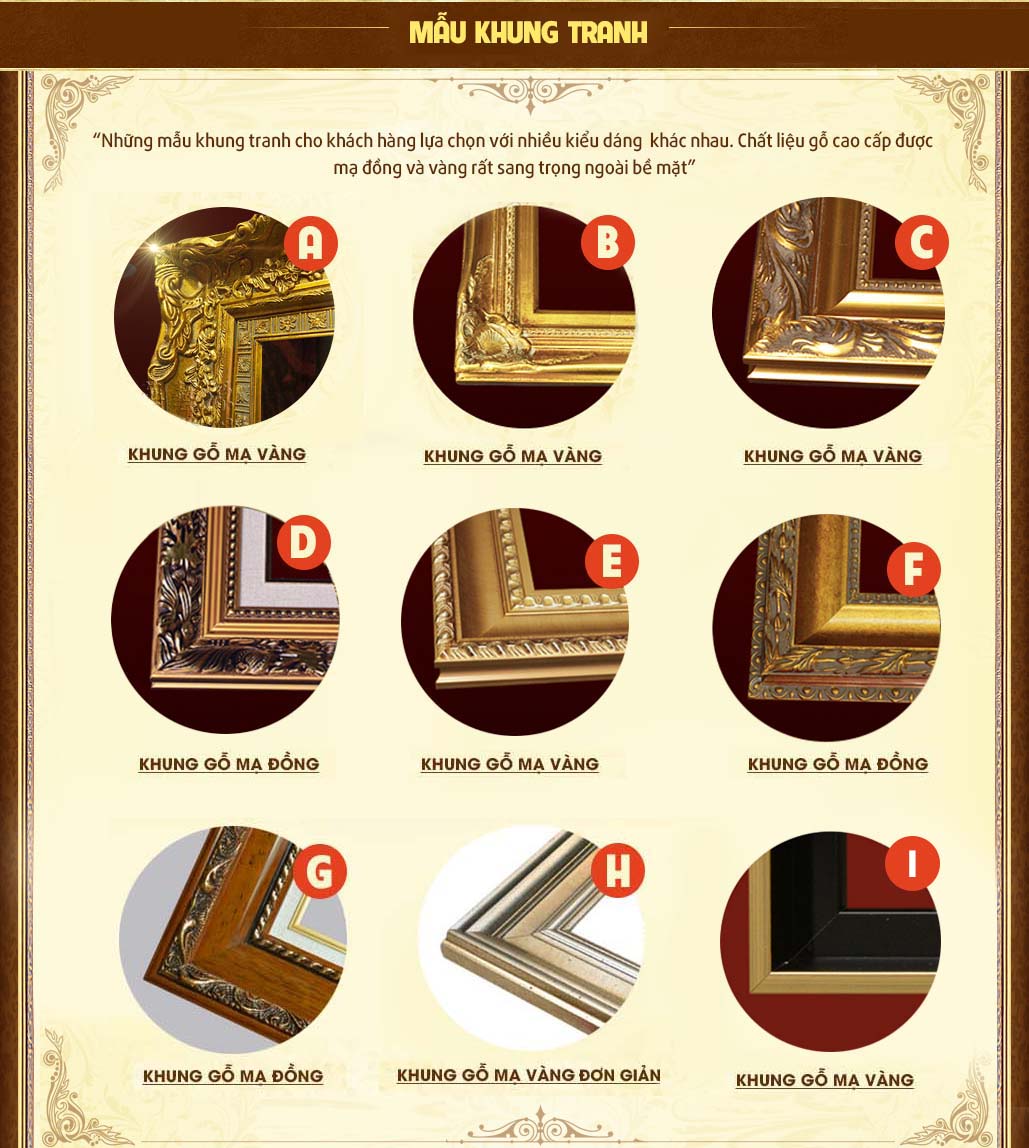 MẪU KHUNG TRANH

"Những mẫu khung tranh cho khách hàng lựa chọn với nhiều kiểu dáng khác nhau. Chất liệu gỗ cao cấp được mạ đồng và vàng rất sang trọng ngoài bề mặt"

A
KHUNG GỖ MẠ VÀNG

B
KHUNG GỖ MẠ VÀNG

C
KHUNG GỖ MẠ VÀNG

D
KHUNG GỖ MẠ ĐỒNG

E
KHUNG GỖ MẠ VÀNG

F
KHUNG GỖ MẠ ĐỒNG

G
KHUNG GỖ MẠ ĐỒNG

H
KHUNG GỖ MẠ VÀNG ĐƠN GIẢN

I
KHUNG GỖ MẠ VÀNG